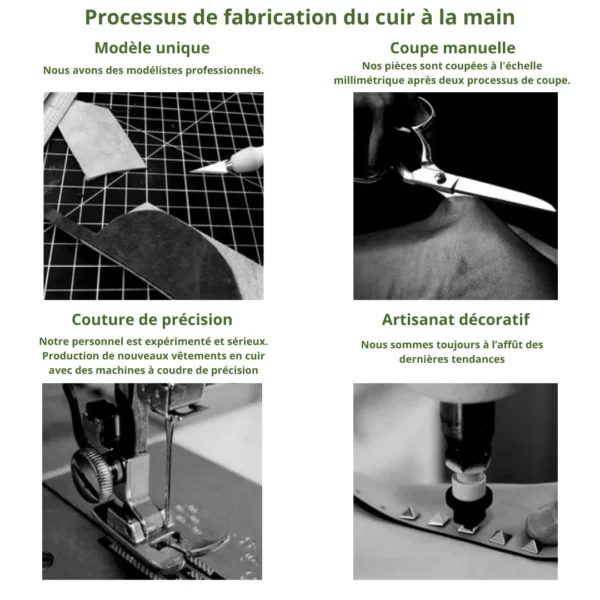 Processus de fabrication du cuir à la main

Modèle unique

Nous avons des modélistes professionnels.

Coupe manuelle

Nos pièces sont coupées à l'échelle millimétrique après deux processus de coupe.

Couture de précision

Notre personnel est expérimenté et sérieux. Production de nouveaux vêtements en cuir avec des machines à coudre de précision

Artisanat décoratif

Nous sommes toujours à l'affût des dernières tendances